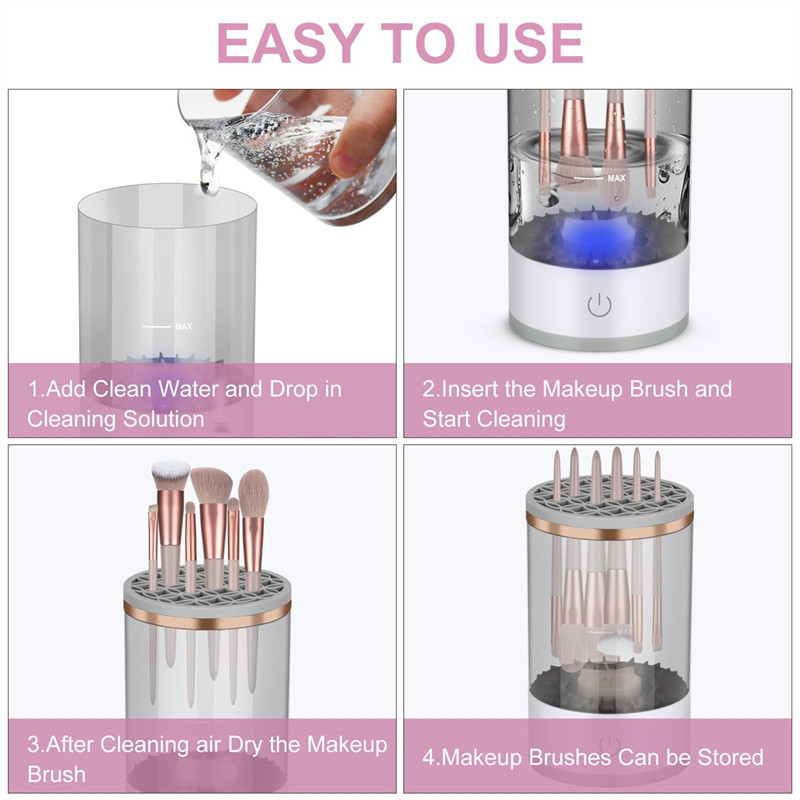 EASY TO USE

MAX

1.Add Clean Water and Drop in Cleaning Solution

MAX

2.Insert the Makeup Brush and Start Cleaning

3.After Cleaning air Dry the Makeup Brush

MAX

4.Makeup Brushes Can be Stored